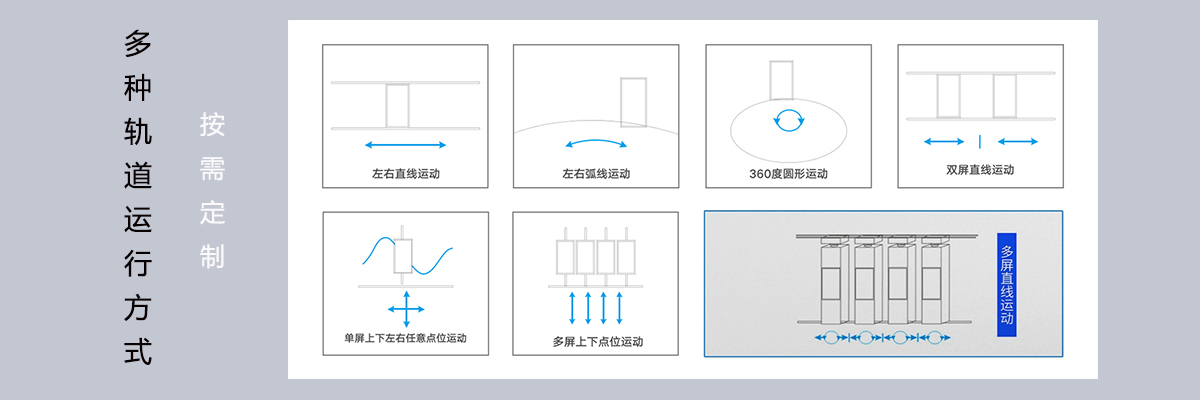 多种轨道运行方式

按需定制

左右直线运动

左右弧线运动

360度圆形运动

双屏直线运动

单屏上下左右任意点位运动

多屏上下点位运动

多屏直线运动